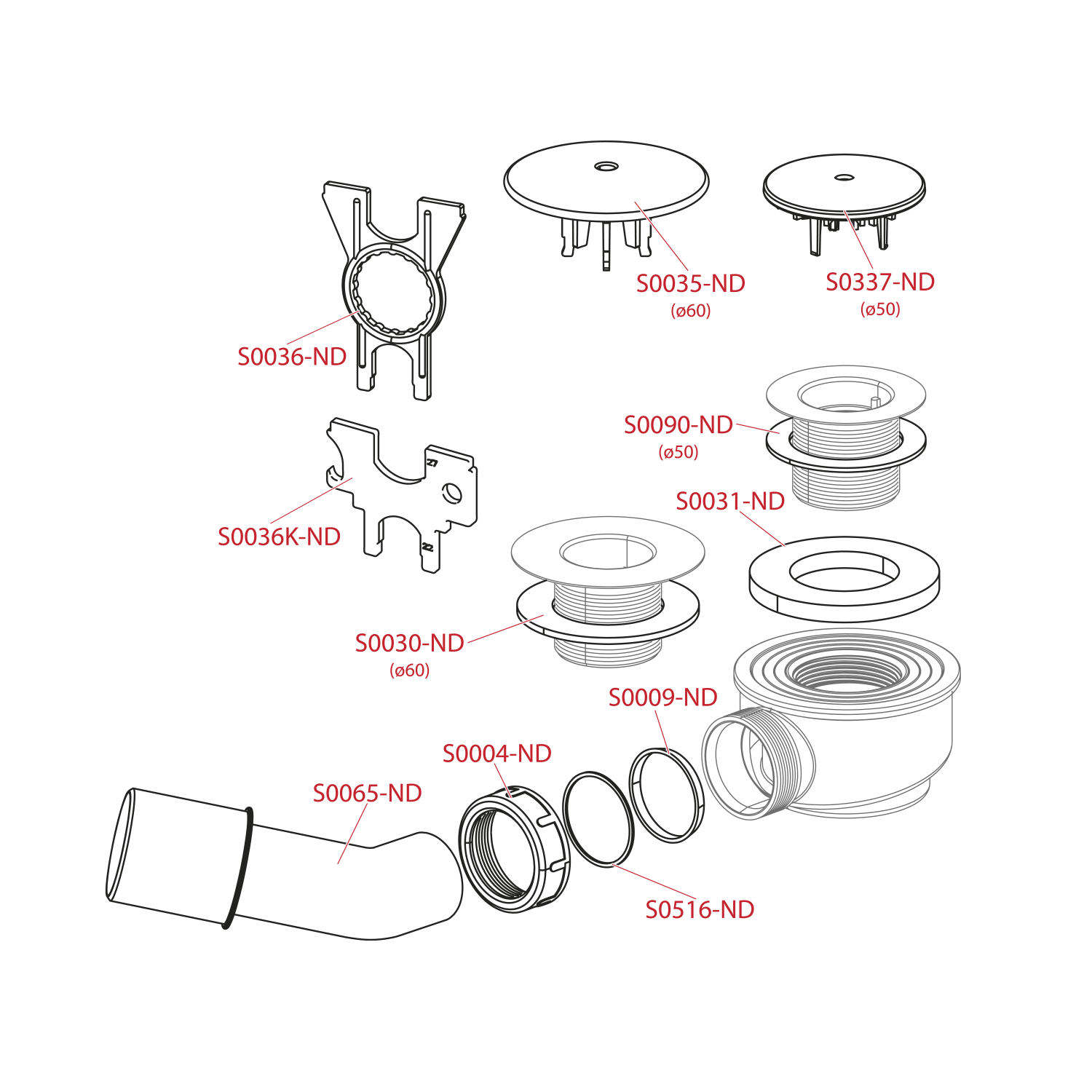 S0035-ND
(ø60)

S0337-ND
(ø50)

S0036-ND

S0090-ND
(ø50)

27

S0036K-ND

22

S0031-ND

S0030-ND
(ø60)

S0009-ND

S0004-ND

S0065-ND

S0516-ND