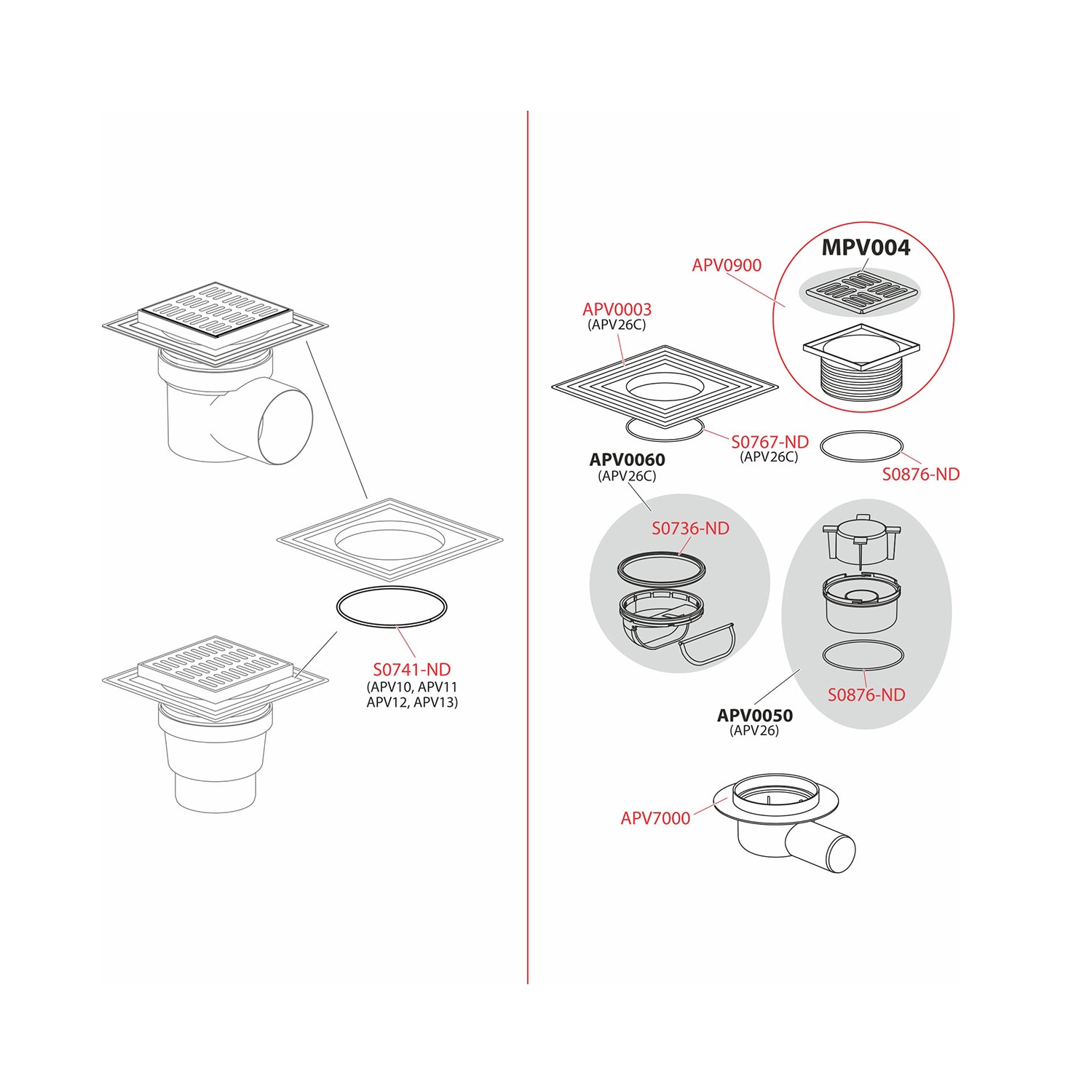 S0741-ND
(APV10, APV11
APV12, APV13)

MPV004
APV0900
APV0003
(APV26C)
S0767-ND
(APV26C)
S0876-ND
APV0060
(APV26C)
S0736-ND
S0876-ND
APV0050
(APV26)
APV7000