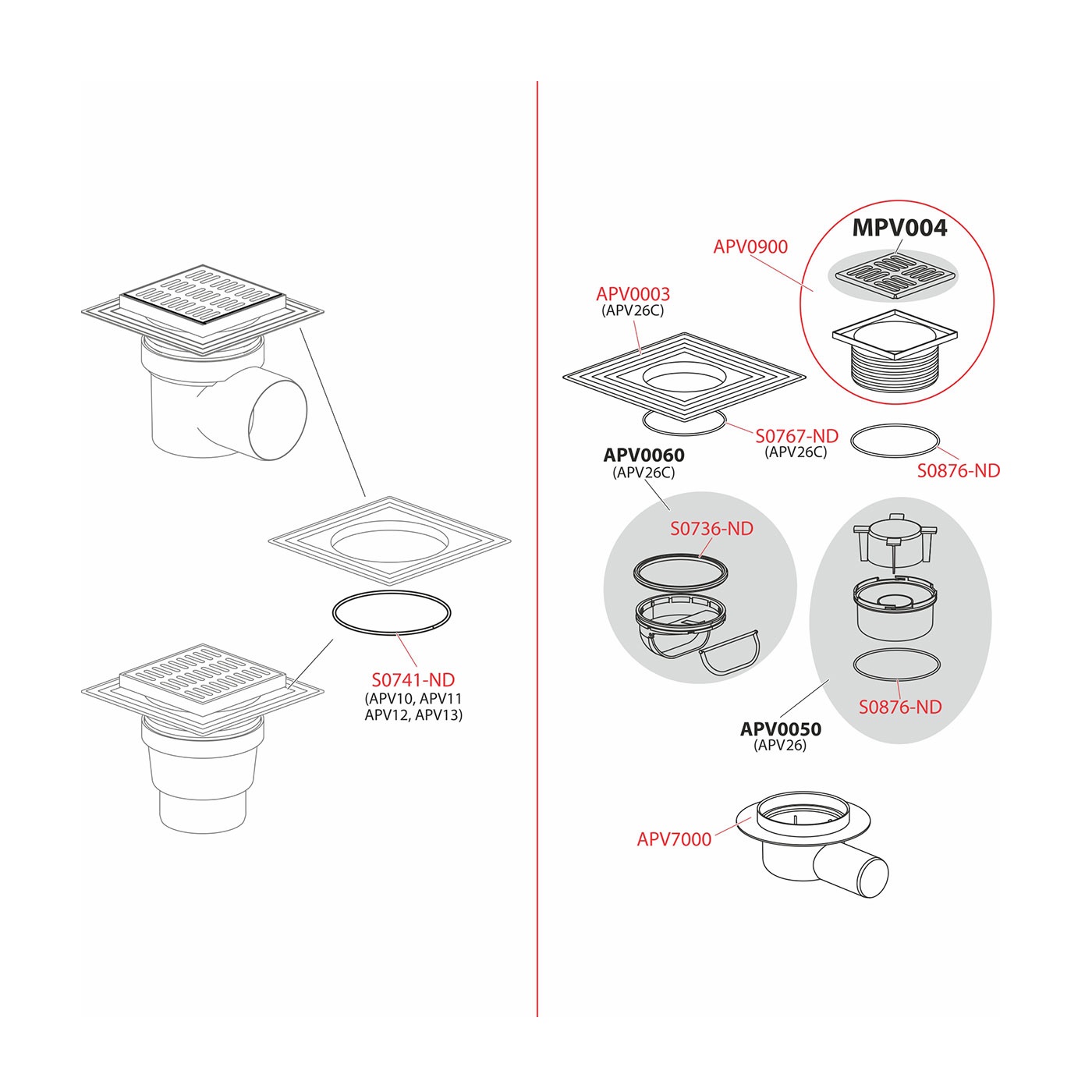 S0741-ND
(APV10, APV11
APV12, APV13)

MPV004
APV0900
APV0003
(APV26C)
S0767-ND
(APV26C)
S0876-ND
APV0060
(APV26C)
S0736-ND
S0876-ND
APV0050
(APV26)
APV7000